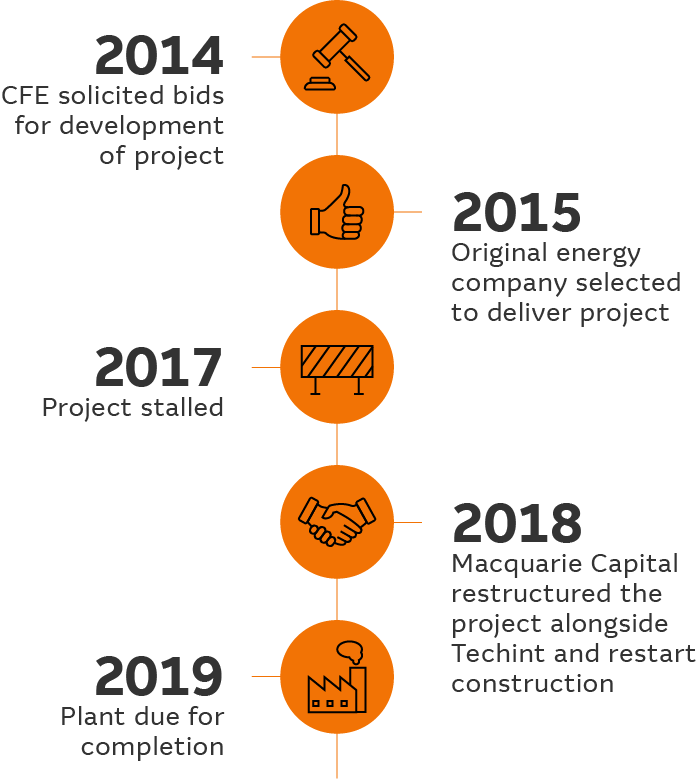 2014
CFE solicited bids for development of project

2015
Original energy company selected to deliver project

2017
Project stalled

2018
Macquarie Capital restructured the project alongside Techint and restart construction

2019
Plant due for completion