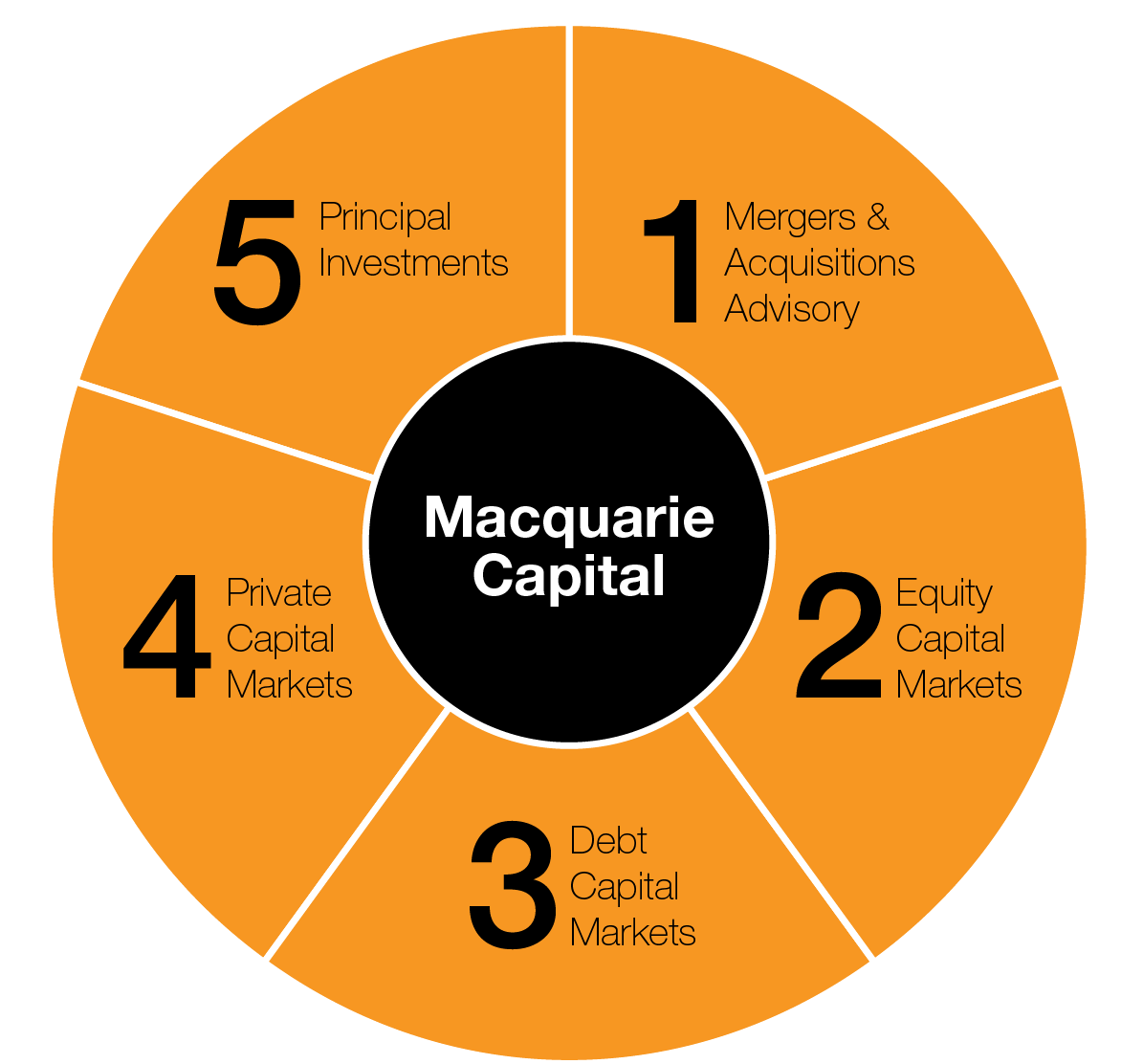 Macquarie Capital

1 Mergers & Acquisitions Advisory

2 Equity Capital Markets

3 Debt Capital Markets

4 Private Capital Markets

5 Principal Investments