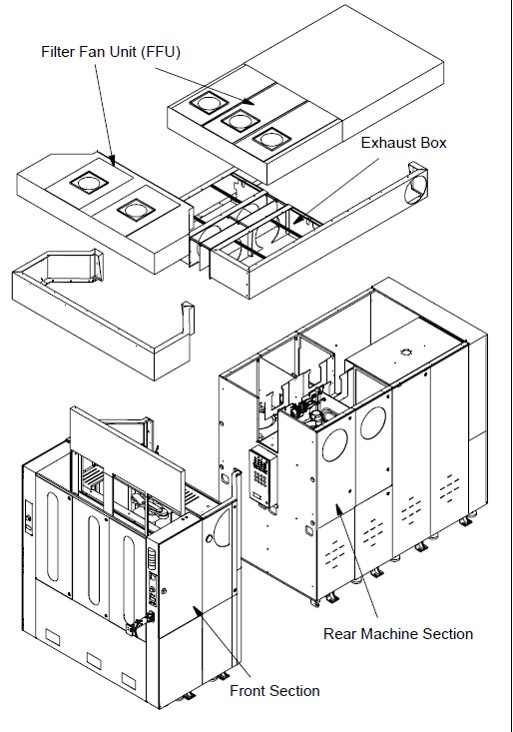 Filter Fan Unit (FFU)

Exhaust Box

Rear Machine Section

Front Section