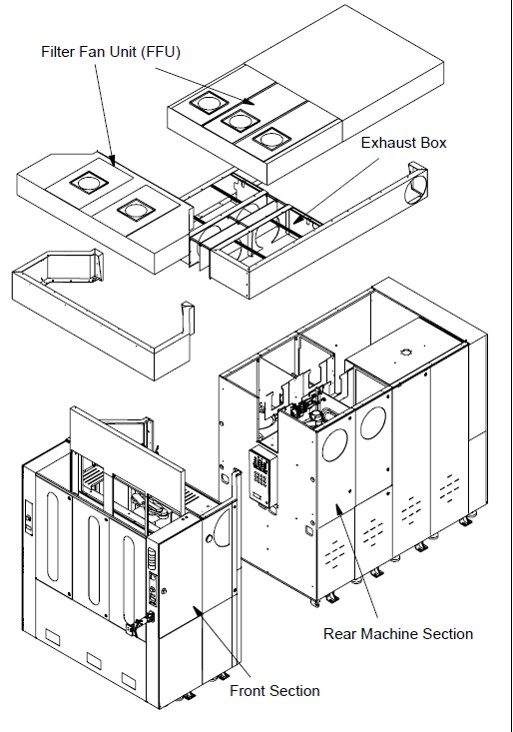 Filter Fan Unit (FFU)

Exhaust Box

Rear Machine Section

Front Section